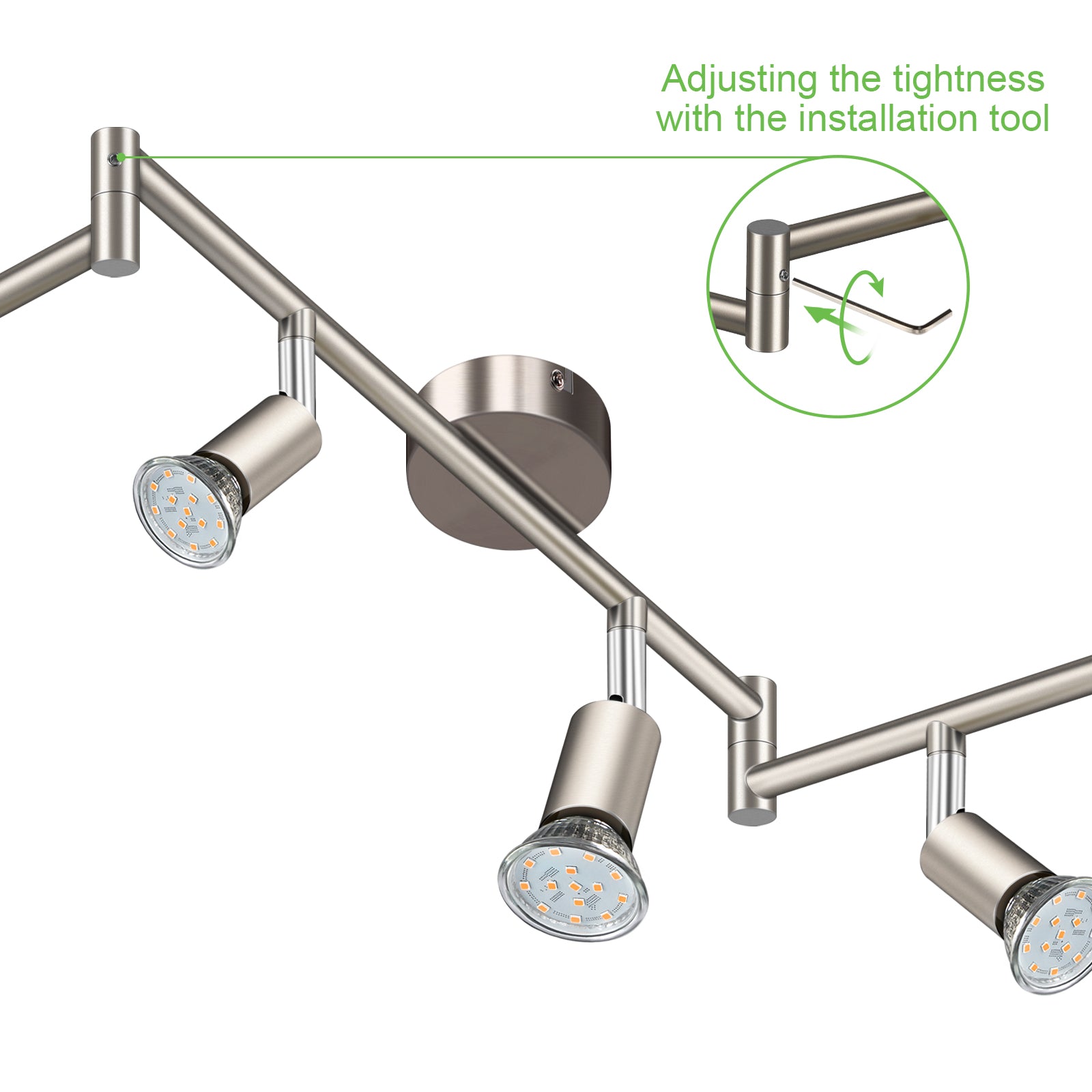 Adjusting the tightness with the installation tool