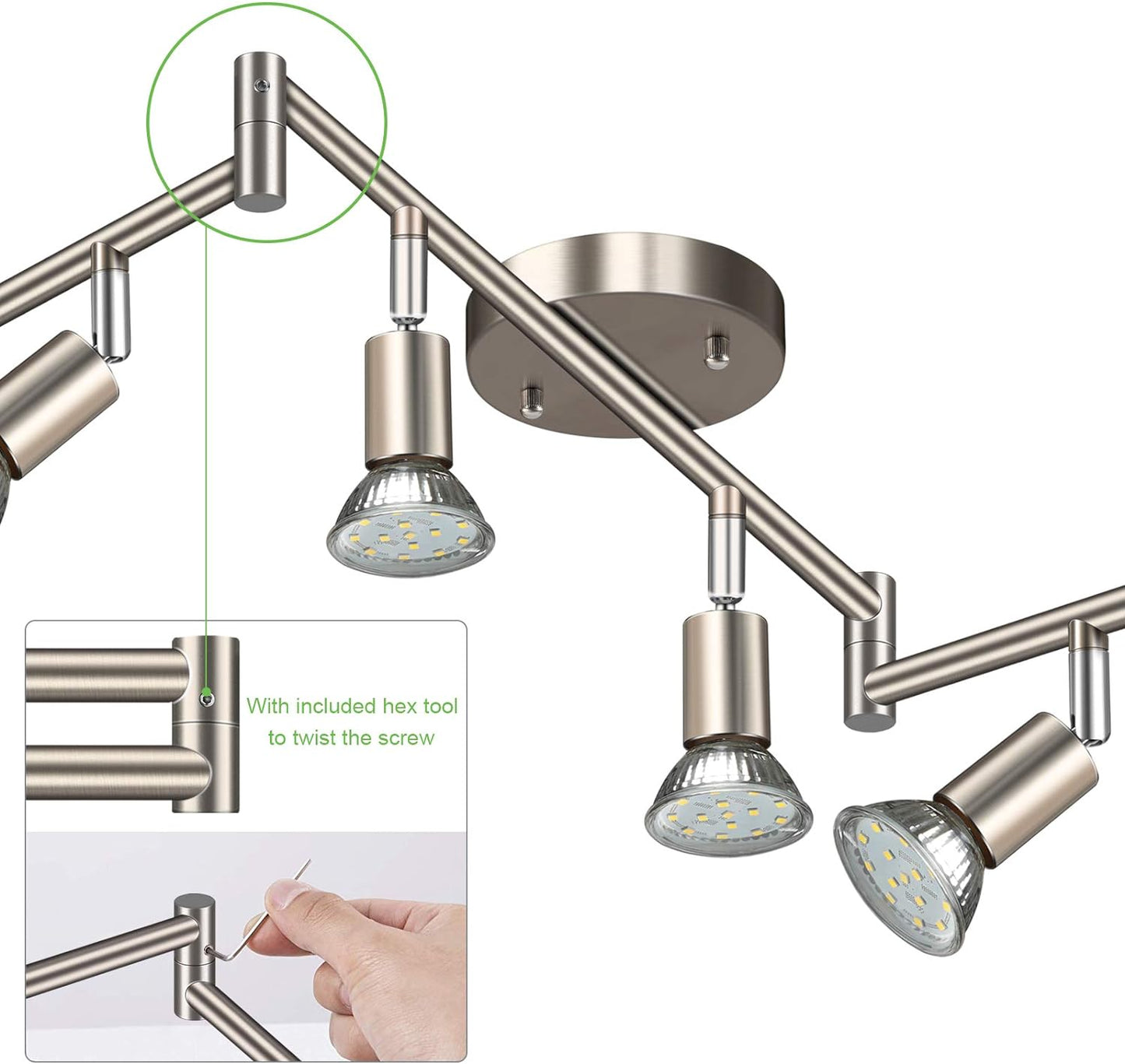 With included hex tool to twist the screw