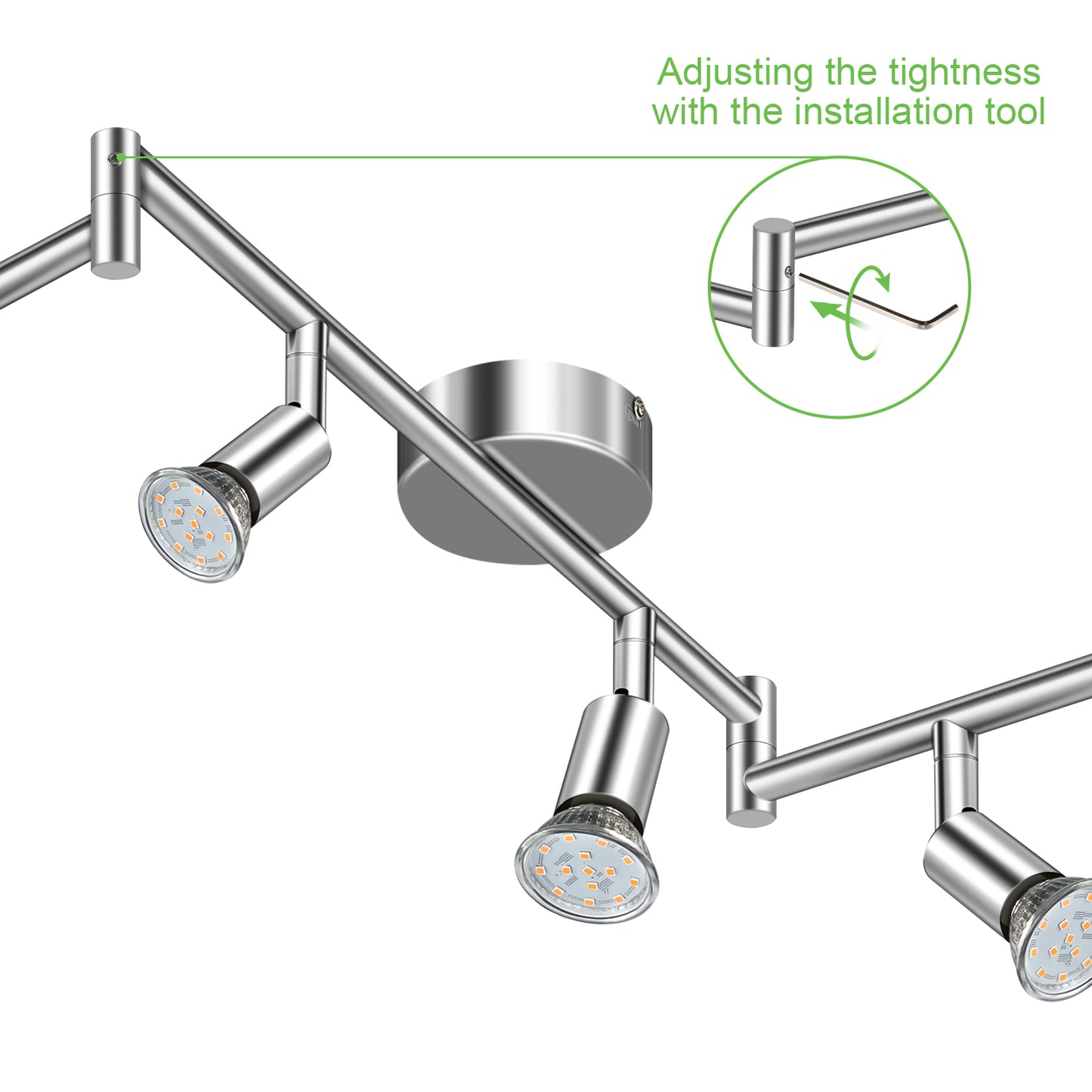 Adjusting the tightness with the installation tool